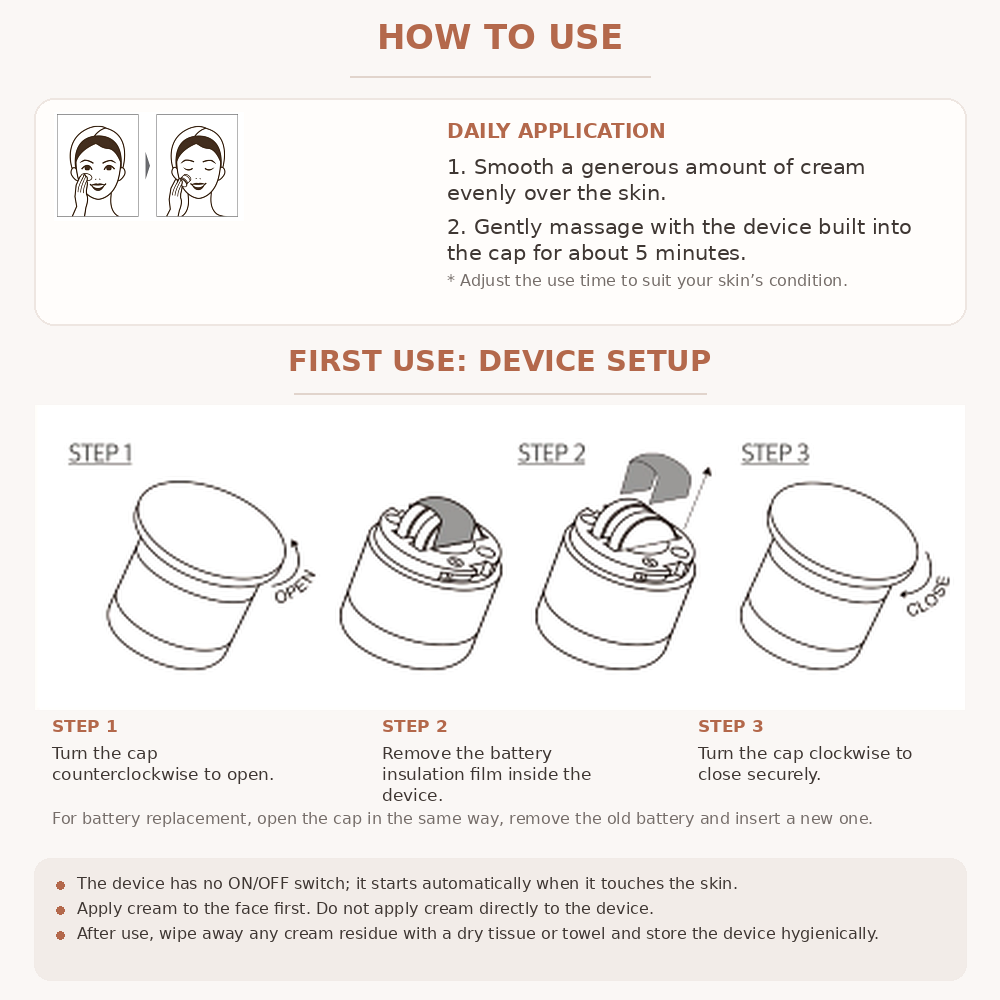 HOW TO USE

DAILY APPLICATION

1. Smooth a generous amount of cream evenly over the skin.

2. Gently massage with the device built into the cap for about 5 minutes.

* Adjust the use time to suit your skin's condition.

FIRST USE: DEVICE SETUP

STEP 1

OPEN

STEP 2

STEP 3

CLOSE

STEP 1

Turn the cap counterclockwise to open.

STEP 2

Remove the battery insulation film inside the device.

STEP 3

Turn the cap clockwise to close securely.

For battery replacement, open the cap in the same way, remove the old battery and insert a new one.

• The device has no ON/OFF switch; it starts automatically when it touches the skin.
• Apply cream to the face first. Do not apply cream directly to the device.
• After use, wipe away any cream residue with a dry tissue or towel and store the device hygienically.