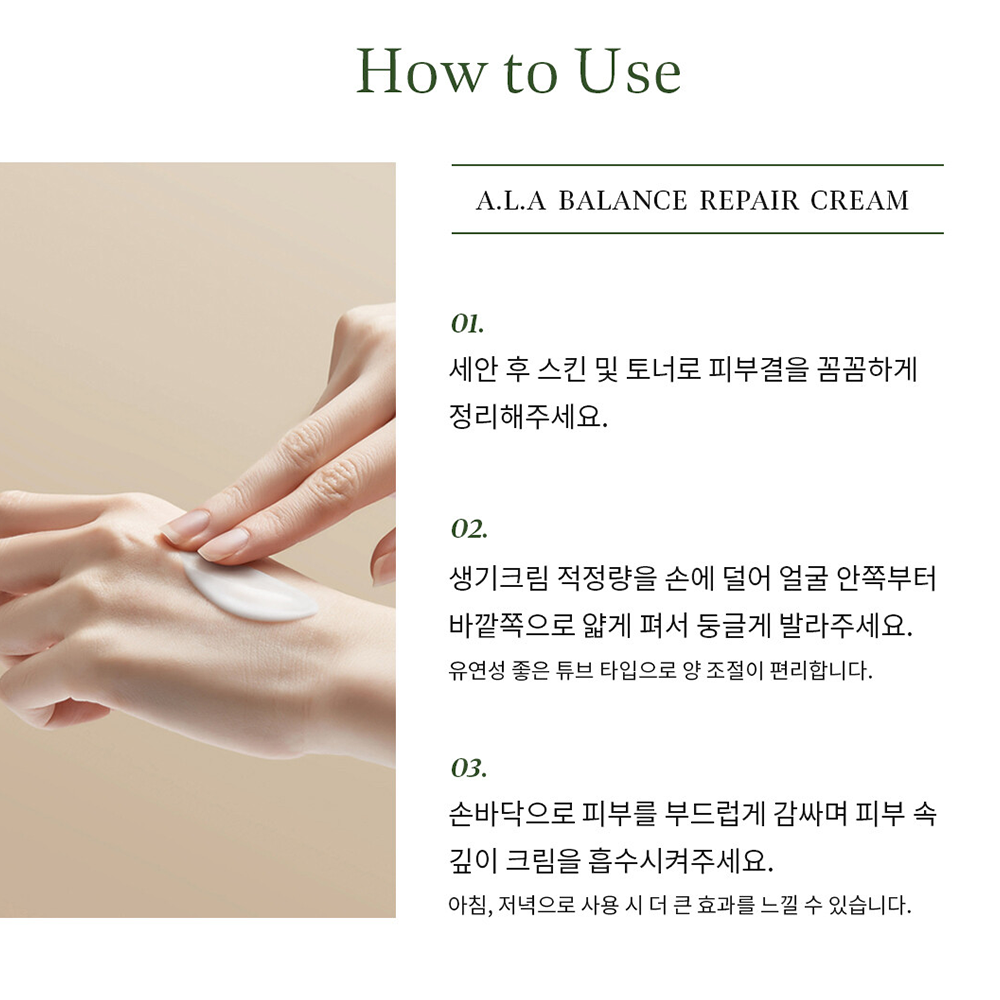 How to Use

A.L.A BALANCE REPAIR CREAM

01.
세안 후 스킨 및 토너로 피부결을 꼼꼼하게 정리해주세요.

02.
생기크림 적정량을 손에 덜어 얼굴 안쪽부터 바깥쪽으로 얇게 펴서 둥글게 발라주세요.
유연성 좋은 튜브 타입으로 양 조절이 편리합니다.

03.
손바닥으로 피부를 부드럽게 감싸며 피부 속 깊이 크림을 흡수시켜주세요.
아침, 저녁으로 사용 시 더 큰 효과를 느낄 수 있습니다.